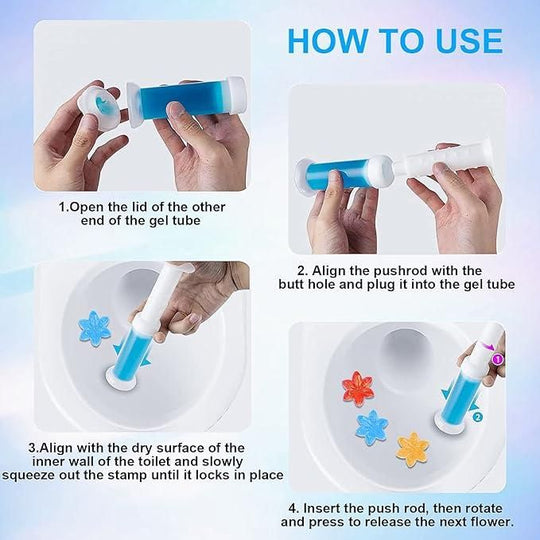 HOW TO USE

1.Open the lid of the other end of the gel tube

2. Align the pushrod with the butt hole and plug it into the gel tube

3.Align with the dry surface of the inner wall of the toilet and slowly squeeze out the stamp until it locks in place

1

2

4. Insert the push rod, then rotate and press to release the next flower.