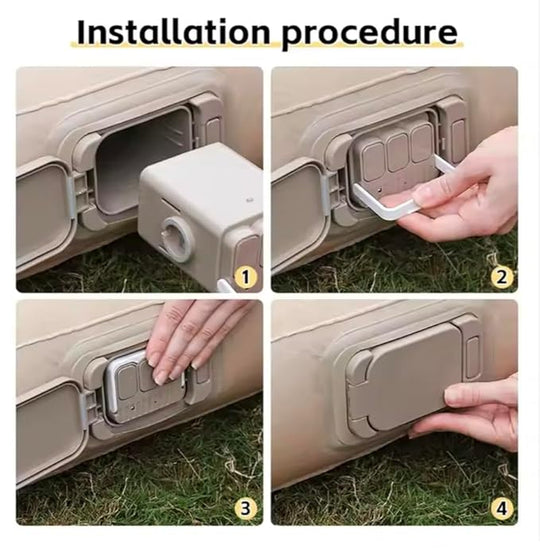 Installation procedure

1

2

3

4